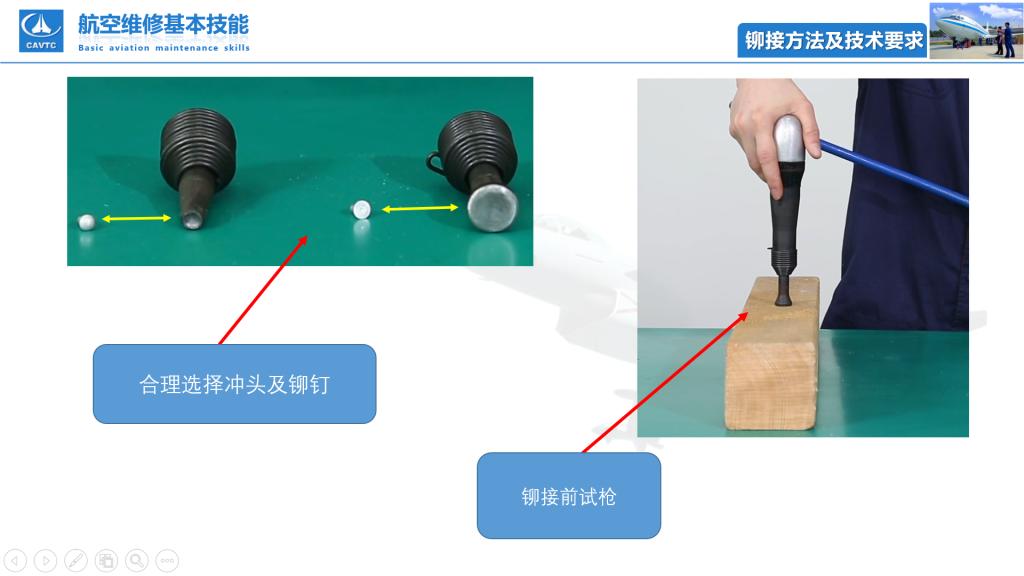 CAVTC
航空维修基本技能
Basic aviation maintenance skills

铆接方法及技术要求

合理选择冲头及铆钉

铆接前试枪