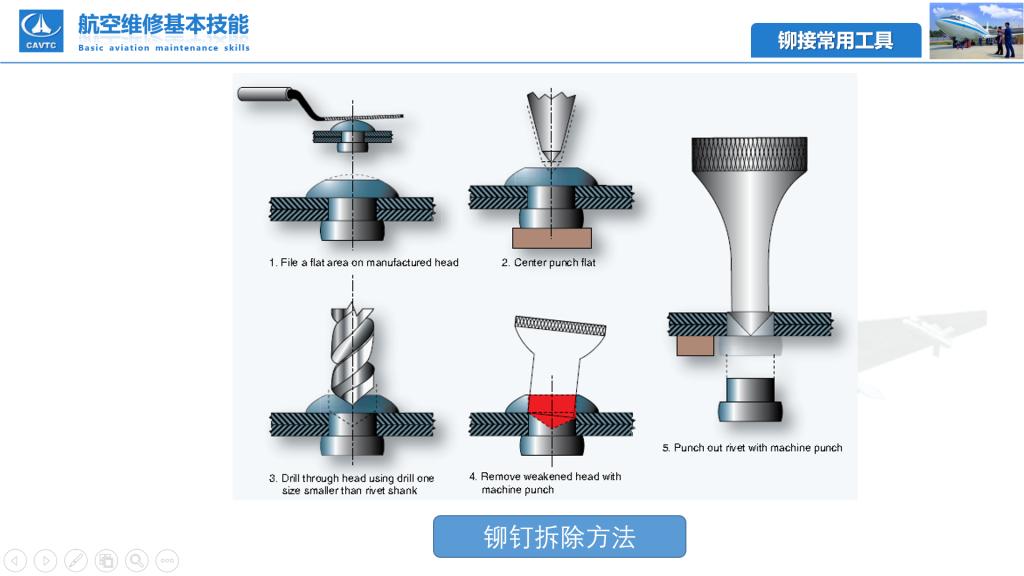 CAVTC
航空维修基本技能
Basic aviation maintenance skills

铆接常用工具

1. File a flat area on manufactured head

2. Center punch flat

3. Drill through head using drill one size smaller than rivet shank

4. Remove weakened head with machine punch

5. Punch out rivet with machine punch

铆钉拆除方法